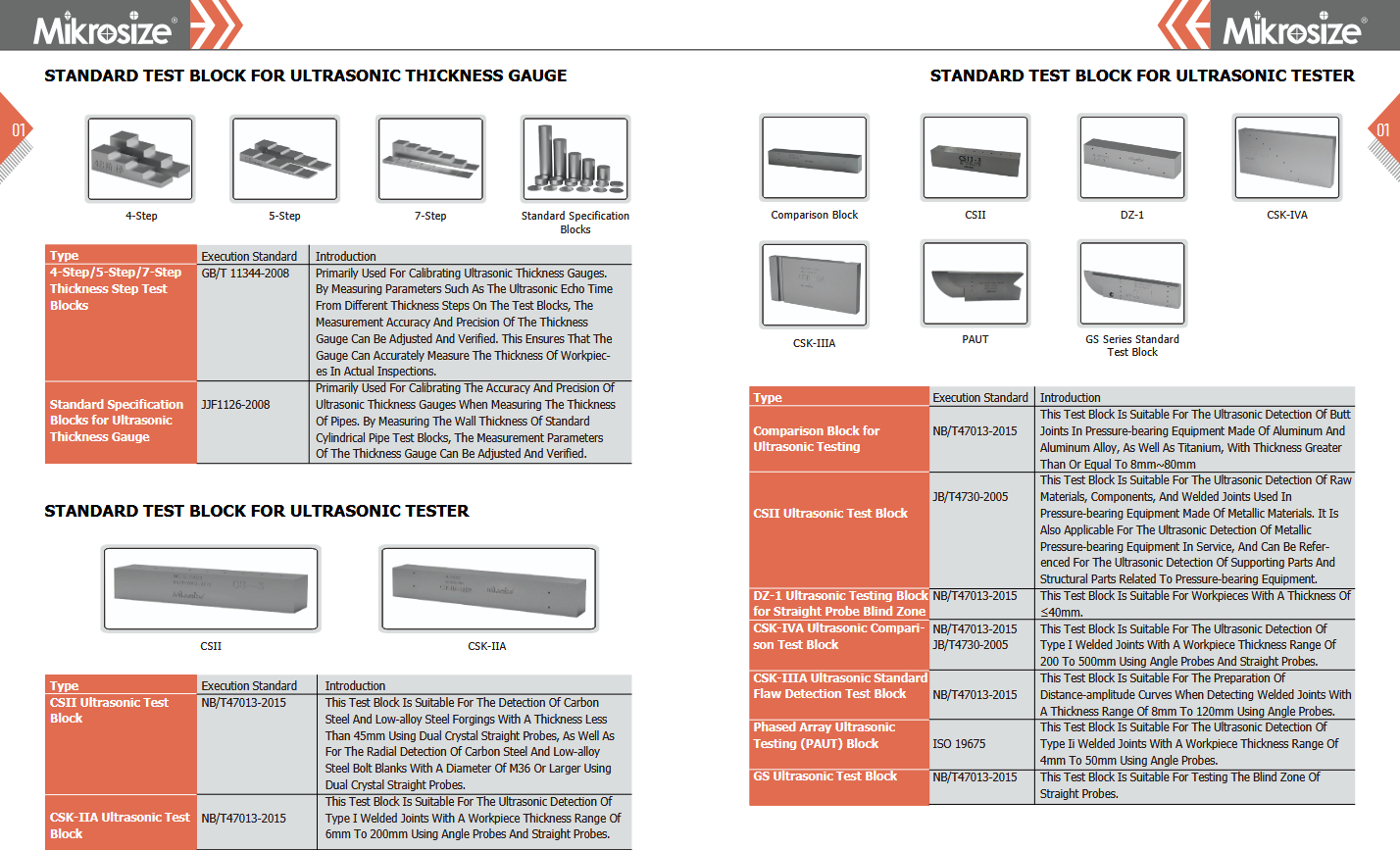 Mikrosize®

01

STANDARD TEST BLOCK FOR ULTRASONIC THICKNESS GAUGE

4-Step

5-Step

7-Step

Standard Specification Blocks

| Type | Execution Standard | Introduction |
|---|---|---|
| 4-Step/5-Step/7-Step Thickness Step Test Blocks | GB/T 11344-2008 | Primarily Used For Calibrating Ultrasonic Thickness Gauges. By Measuring Parameters Such As The Ultrasonic Echo Time From Different Thickness Steps On The Test Blocks, The Measurement Accuracy And Precision Of The Thickness Gauge Can Be Adjusted And Verified. This Ensures That The Gauge Can Accurately Measure The Thickness Of Workpieces In Actual Inspections. |
| Standard Specification Blocks for Ultrasonic Thickness Gauge | JJF1126-2008 | Primarily Used For Calibrating The Accuracy And Precision Of Ultrasonic Thickness Gauges When Measuring The Thickness Of Pipes. By Measuring The Wall Thickness Of Standard Cylindrical Pipe Test Blocks, The Measurement Parameters Of The Thickness Gauge Can Be Adjusted And Verified. |

STANDARD TEST BLOCK FOR ULTRASONIC TESTER

CSII

CSK-IIA

| Type | Execution Standard | Introduction |
|---|---|---|
| CSII Ultrasonic Test Block | NB/T47013-2015 | This Test Block Is Suitable For The Detection Of Carbon Steel And Low-alloy Steel Forgings With A Thickness Less Than 45mm Using Dual Crystal Straight Probes, As Well As For The Radial Detection Of Carbon Steel And Low-alloy Steel Bolt Blanks With A Diameter Of M36 Or Larger Using Dual Crystal Straight Probes. |
| CSK-IIA Ultrasonic Test Block | NB/T47013-2015 | This Test Block Is Suitable For The Ultrasonic Detection Of Type I Welded Joints With A Workpiece Thickness Range Of 6mm To 200mm Using Angle Probes And Straight Probes. |

Mikrosize®

01

STANDARD TEST BLOCK FOR ULTRASONIC TESTER

Comparison Block

CSII

DZ-1

CSK-IVA

CSK-IIIA

PAUT

GS Series Standard Test Block

| Type | Execution Standard | Introduction |
|---|---|---|
| Comparison Block for Ultrasonic Testing | NB/T47013-2015 | This Test Block Is Suitable For The Ultrasonic Detection Of Butt Joints In Pressure-bearing Equipment Made Of Aluminum And Aluminum Alloy, As Well As Titanium, With Thickness Greater Than Or Equal To 8mm~80mm |
| CSII Ultrasonic Test Block | JB/T4730-2005 | This Test Block Is Suitable For The Ultrasonic Detection Of Raw Materials, Components, And Welded Joints Used In Pressure-bearing Equipment Made Of Metallic Materials. It Is Also Applicable For The Ultrasonic Detection Of Metallic Pressure-bearing Equipment In Service, And Can Be Referenced For The Ultrasonic Detection Of Supporting Parts And Structural Parts Related To Pressure-bearing Equipment. |
| DZ-1 Ultrasonic Testing Block for Straight Probe Blind Zone | NB/T47013-2015 | This Test Block Is Suitable For Workpieces With A Thickness Of ≤40mm. |
| CSK-IVA Ultrasonic Comparison Test Block | NB/T47013-2015 JB/T4730-2005 | This Test Block Is Suitable For The Ultrasonic Detection Of Type I Welded Joints With A Workpiece Thickness Range Of 200 To 500mm Using Angle Probes And Straight Probes. |
| CSK-IIIA Ultrasonic Standard Flaw Detection Test Block | NB/T47013-2015 | This Test Block Is Suitable For The Preparation Of Distance-amplitude Curves When Detecting Welded Joints With A Thickness Range Of 8mm To 120mm Using Angle Probes. |
| Phased Array Ultrasonic Testing (PAUT) Block | ISO 19675 | This Test Block Is Suitable For The Ultrasonic Detection Of Type Ii Welded Joints With A Workpiece Thickness Range Of 4mm To 50mm Using Angle Probes. |
| GS Ultrasonic Test Block | NB/T47013-2015 | This Test Block Is Suitable For Testing The Blind Zone Of Straight Probes. |